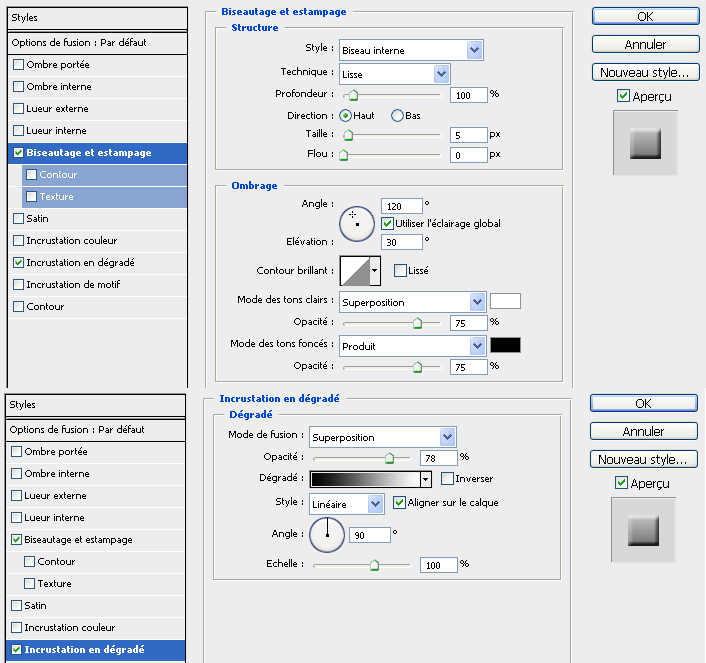 Styles
Options de fusion : Par défaut
Ombre portée
Ombre interne
Lueur externe
Lueur interne
Biseautage et estampage
Contour
Texture
Satin
Incrustation couleur
Incrustation en dégradé
Incrustation de motif
Contour

Biseautage et estampage
Structure
Style : Biseau interne
Technique : Lisse
Profondeur : 100 %
Direction : Haut Bas
Taille : 5 px
Flou : 0 px

Ombrage
Angle : 120 °
Utiliser l'éclairage global
Elévation : 30 °
Contour brillant : Lissé
Mode des tons clairs : Superposition
Opacité : 75 %
Mode des tons foncés : Produit
Opacité : 75 %

OK
Annuler
Nouveau style...
Aperçu

Styles
Options de fusion : Par défaut
Ombre portée
Ombre interne
Lueur externe
Lueur interne
Biseautage et estampage
Contour
Texture
Satin
Incrustation couleur
Incrustation en dégradé

Incrustation en dégradé
Dégradé
Mode de fusion : Superposition
Opacité : 78 %
Dégradé : Inverser
Style : Linéaire Aligner sur le calque
Angle : 90 °
Echelle : 100 %

OK
Annuler
Nouveau style...
Aperçu